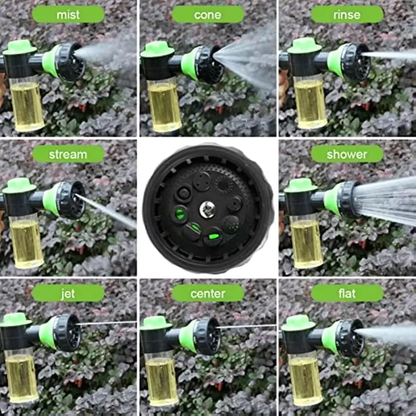 mist

cone

rinse

stream

shower

jet

center

flat