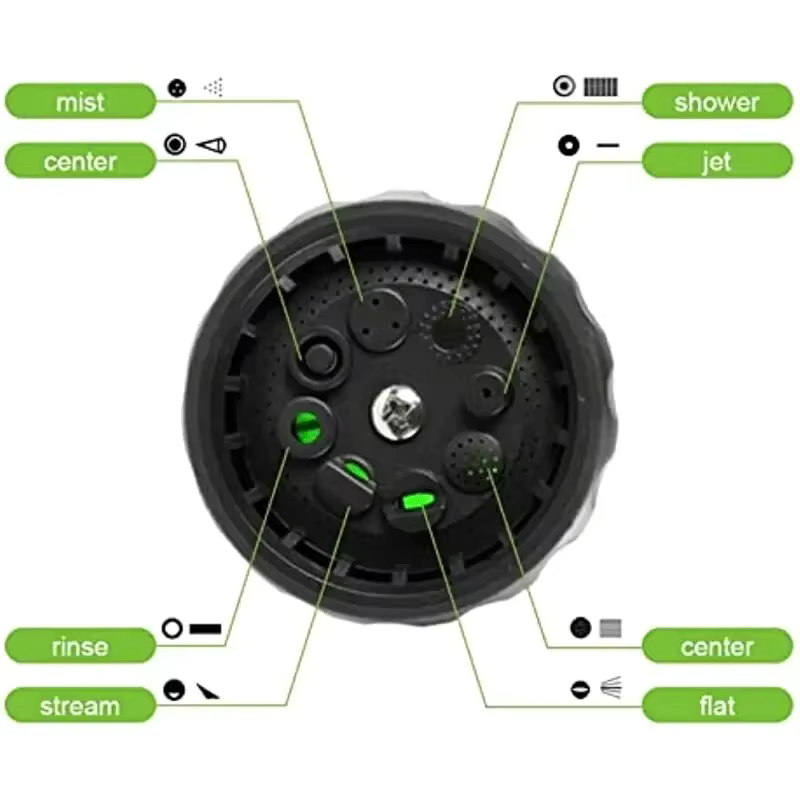 mist
center
shower
jet
rinse
stream
center
flat